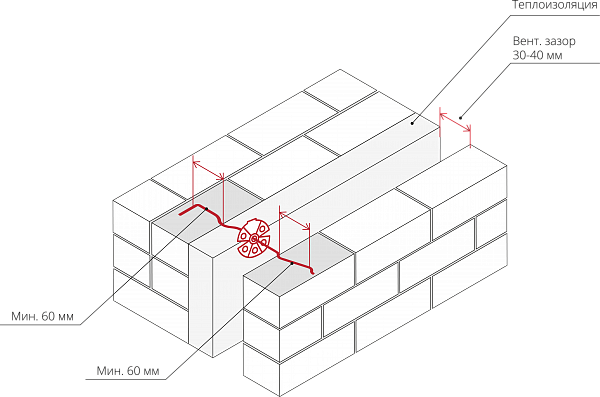 Теплоизоляция

Вент. зазор
30-40 мм

Мин. 60 мм

Мин. 60 мм