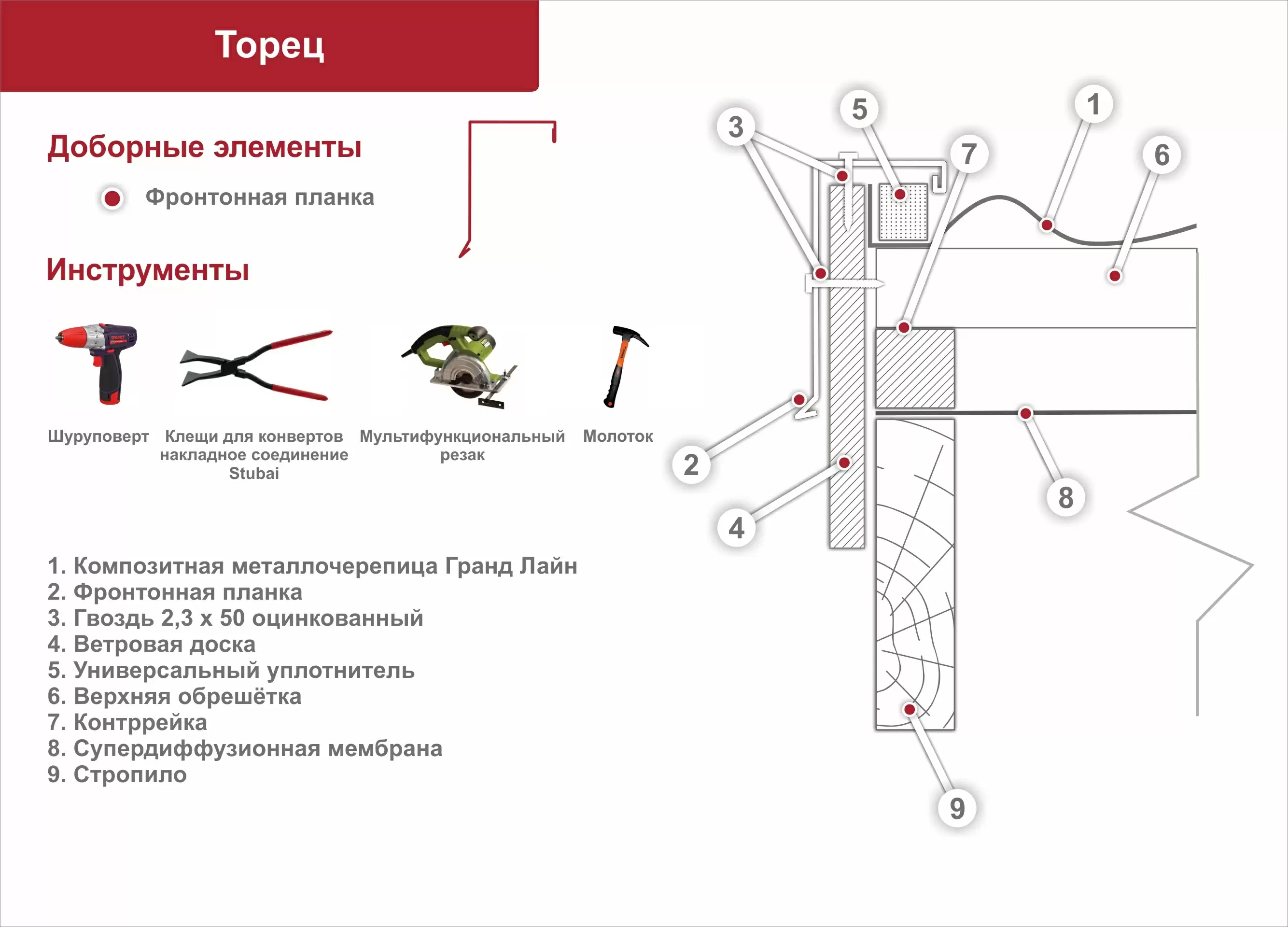 Торец

Доборные элементы

Фронтонная планка

Инструменты

Шуруповерт

Клещи для конвертов накладное соединение Stubai

Мультифункциональный резак

Молоток

1. Композитная металлочерепица Гранд Лайн
2. Фронтонная планка
3. Гвоздь 2,3 х 50 оцинкованный
4. Ветровая доска
5. Универсальный уплотнитель
6. Верхняя обрешётка
7. Контррейка
8. Супердиффузионная мембрана
9. Стропило

3
5
1
7
6
2
4
8
9